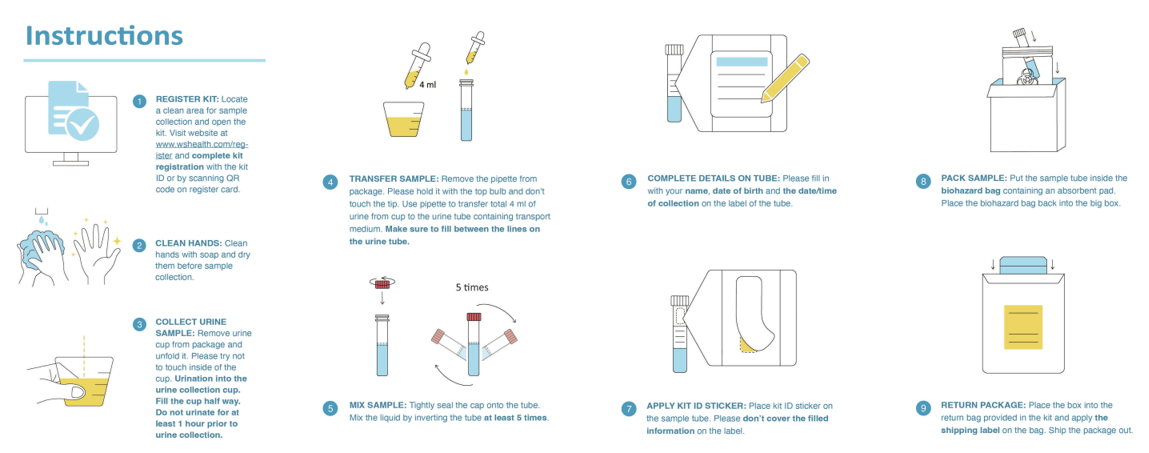 Instructions

1 REGISTER KIT: Locate a clean area for sample collection and open the kit. Visit website at www.wshealth.com/register and complete kit registration with the kit ID or by scanning QR code on register card.

2 CLEAN HANDS: Clean hands with soap and dry them before sample collection.

3 COLLECT URINE SAMPLE: Remove urine cup from package and unfold it. Please try not to touch inside of the cup. Urination into the urine collection cup. Fill the cup half way. Do not urinate for at least 1 hour prior to urine collection.

4 ml

4 TRANSFER SAMPLE: Remove the pipette from package. Please hold it with the top bulb and don't touch the tip. Use pipette to transfer total 4 ml of urine from cup to the urine tube containing transport medium. Make sure to fill between the lines on the urine tube.

5 times

5 MIX SAMPLE: Tightly seal the cap onto the tube. Mix the liquid by inverting the tube at least 5 times.

6 COMPLETE DETAILS ON TUBE: Please fill in with your name, date of birth and the date/time of collection on the label of the tube.

7 APPLY KIT ID STICKER: Place kit ID sticker on the sample tube. Please don't cover the filled information on the label.

8 PACK SAMPLE: Put the sample tube inside the biohazard bag containing an absorbent pad. Place the biohazard bag back into the big box.

9 RETURN PACKAGE: Place the box into the return bag provided in the kit and apply the shipping label on the bag. Ship the package out.